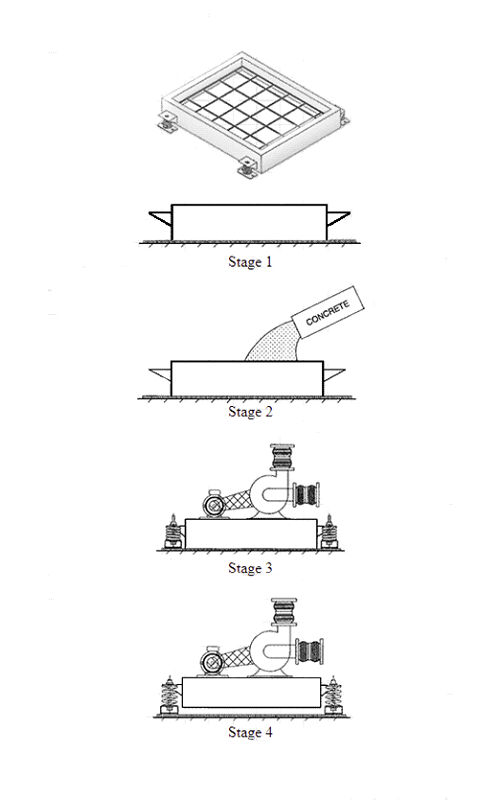 Stage 1

CONCRETE

Stage 2

Stage 3

Stage 4