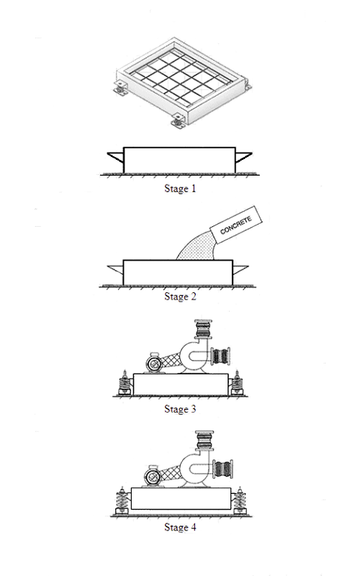 Stage 1

CONCRETE

Stage 2

Stage 3

Stage 4